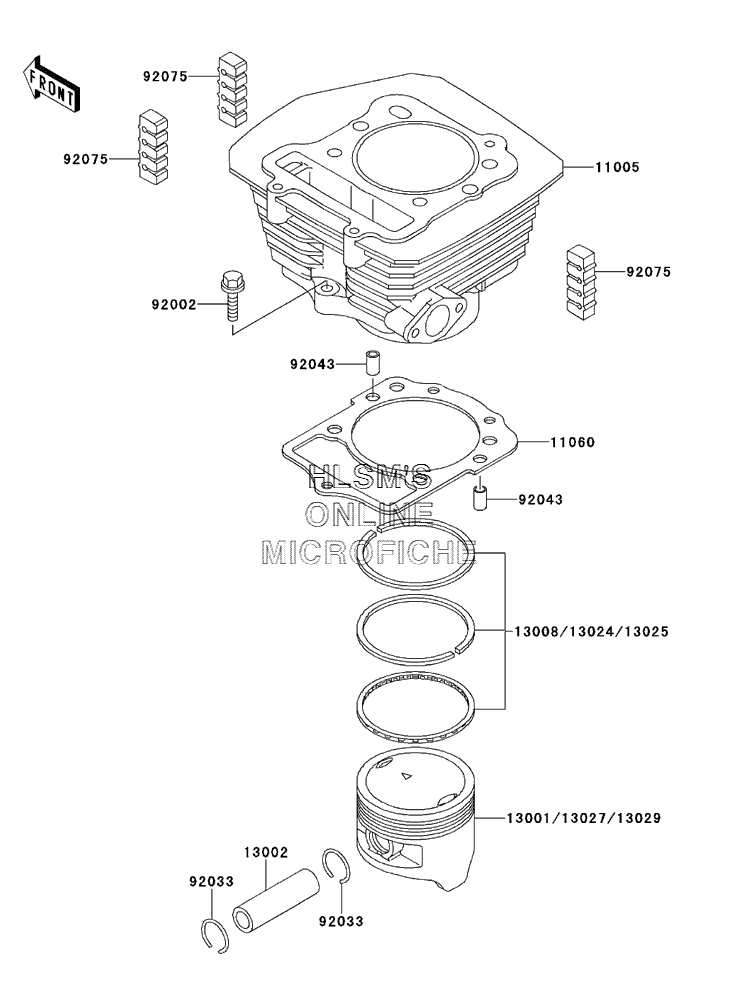 FRONT
92075
92075
11005
92075
92002
92043
11060
HLSM'S
ONLINE
MICROFICHE
92043
13008/13024/13025
13001/13027/13029
13002
92033
92033