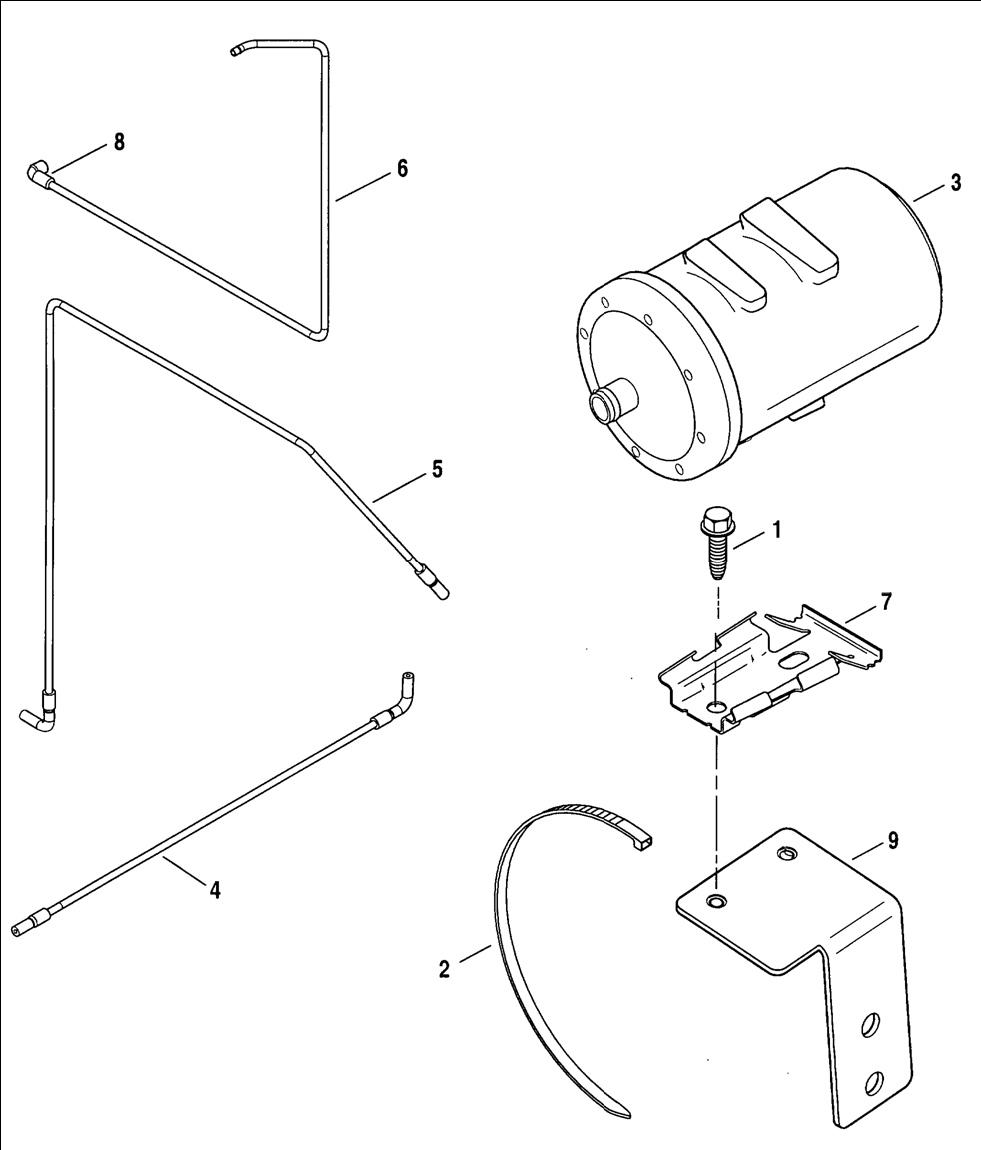 8
6
3
5
1
7
4
9
2